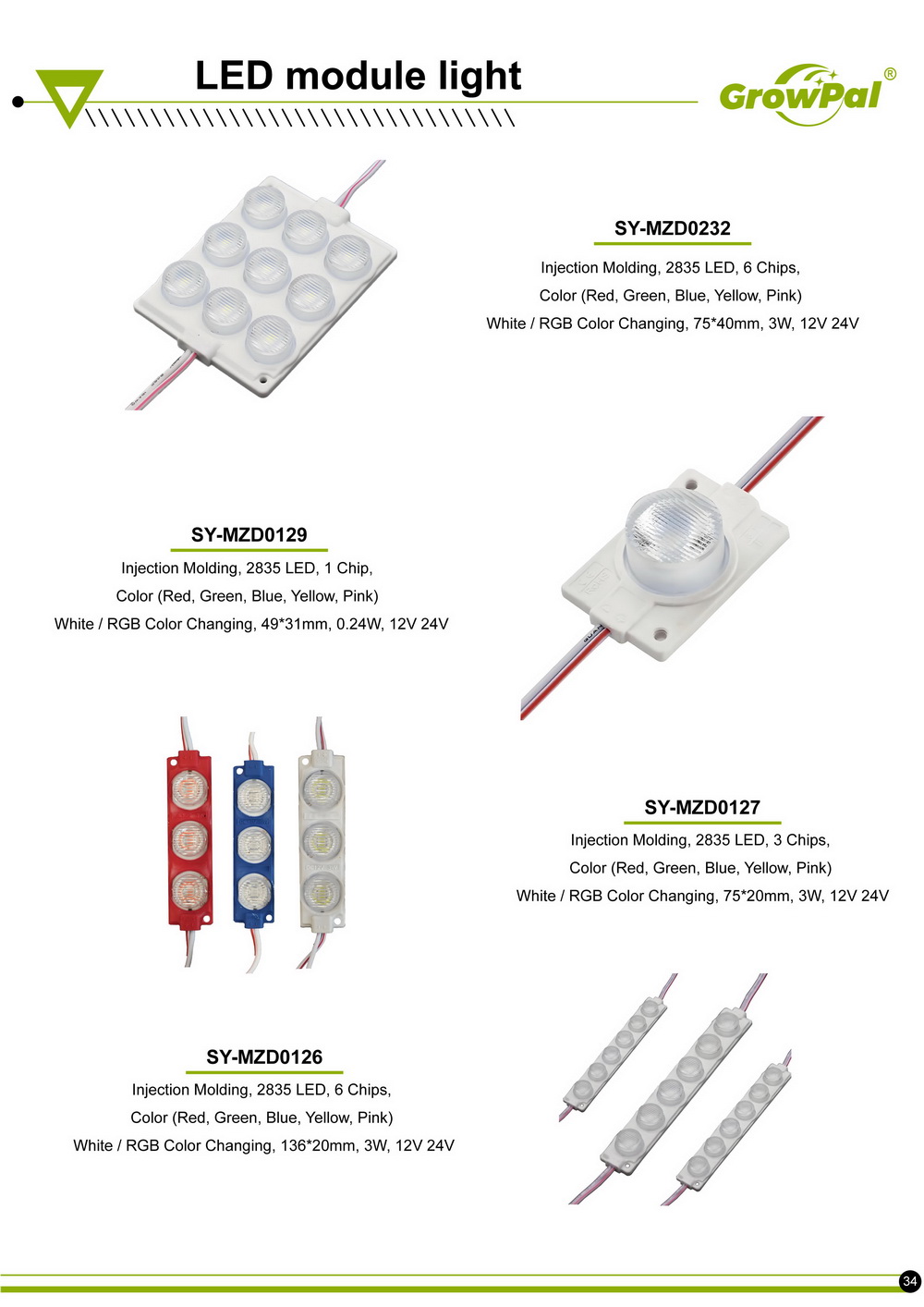 LED module light

GrowPal®

SY-MZD0232

Injection Molding, 2835 LED, 6 Chips,
Color (Red, Green, Blue, Yellow, Pink)
White / RGB Color Changing, 75*40mm, 3W, 12V 24V

SY-MZD0129

Injection Molding, 2835 LED, 1 Chip,
Color (Red, Green, Blue, Yellow, Pink)
White / RGB Color Changing, 49*31mm, 0.24W, 12V 24V

SY-MZD0127

Injection Molding, 2835 LED, 3 Chips,
Color (Red, Green, Blue, Yellow, Pink)
White / RGB Color Changing, 75*20mm, 3W, 12V 24V

SY-MZD0126

Injection Molding, 2835 LED, 6 Chips,
Color (Red, Green, Blue, Yellow, Pink)
White / RGB Color Changing, 136*20mm, 3W, 12V 24V

34